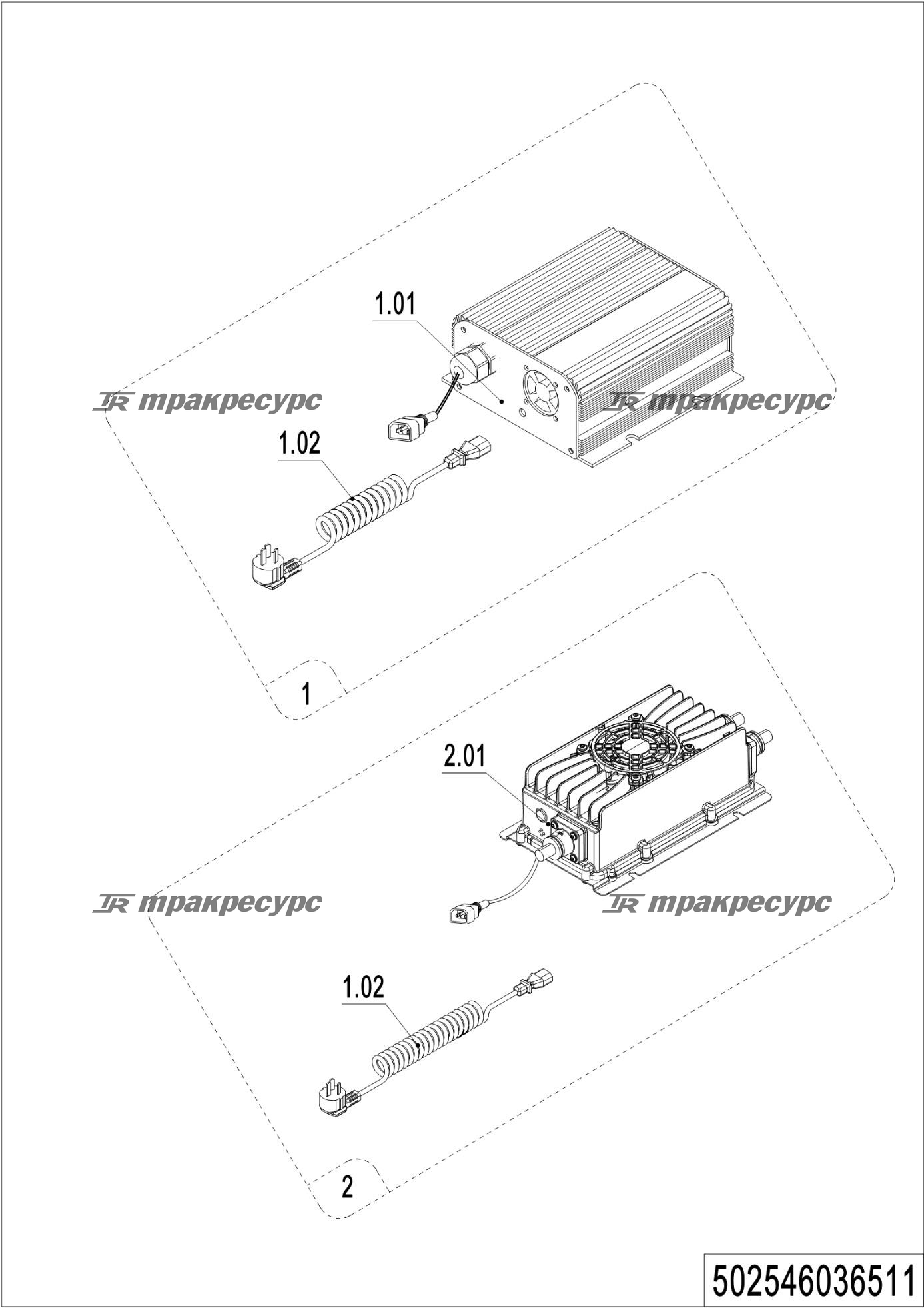 1.01

TR тракресурс

TR тракресурс

1.02

1

2.01

TR тракресурс

TR тракресурс

1.02

2

502546036511